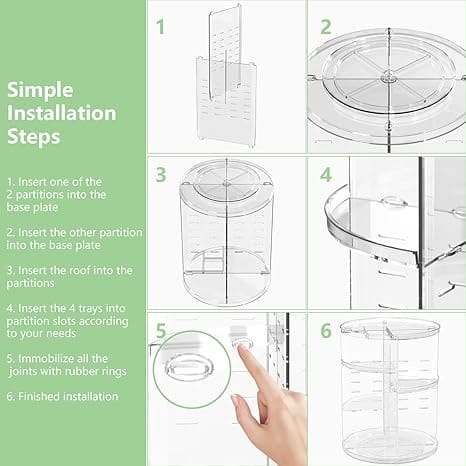 Simple Installation Steps

1. Insert one of the 2 partitions into the base plate

2. Insert the other partition into the base plate

3. Insert the roof into the partitions

4. Insert the 4 trays into partition slots according to your needs

5. Immobilize all the joints with rubber rings

6. Finished installation

1

2

3

4

5

6