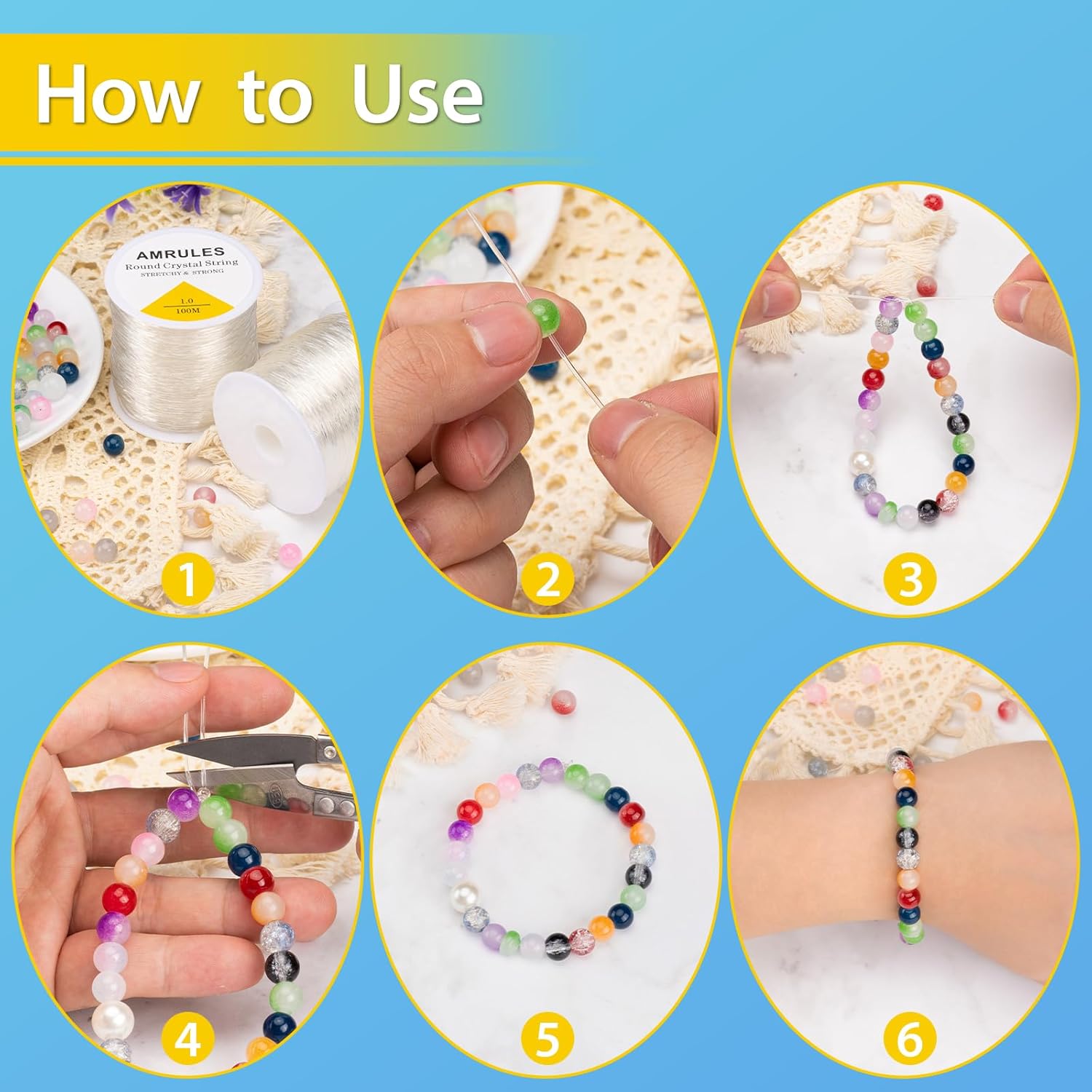 How to Use

AMRULES
Round Crystal String
STRETCHY & STRONG
1.0
100M

1

2

3

4

5

6