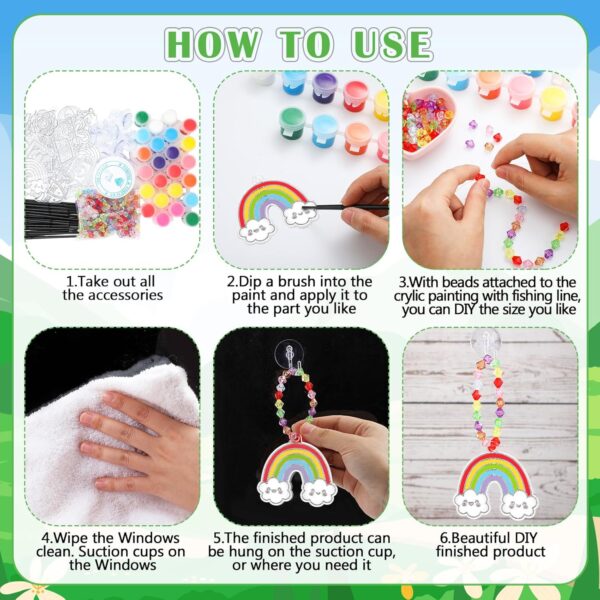 HOW TO USE

1.Take out all the accessories

2.Dip a brush into the paint and apply it to the part you like

3.With beads attached to the crylic painting with fishing line, you can DIY the size you like

4.Wipe the Windows clean. Suction cups on the Windows

5.The finished product can be hung on the suction cup, or where you need it

6.Beautiful DIY finished product