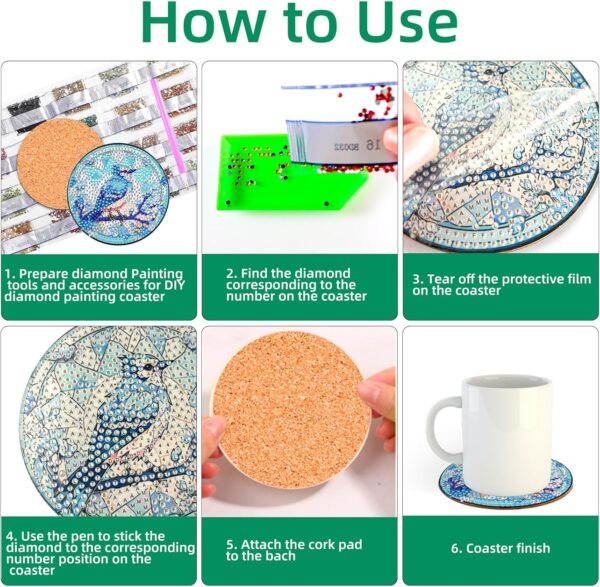 How to Use

1. Prepare diamond Painting tools and accessories for DIY diamond painting coaster

2. Find the diamond corresponding to the number on the coaster

3. Tear off the protective film on the coaster

4. Use the pen to stick the diamond to the corresponding number position on the coaster

5. Attach the cork pad to the bach

6. Coaster finish