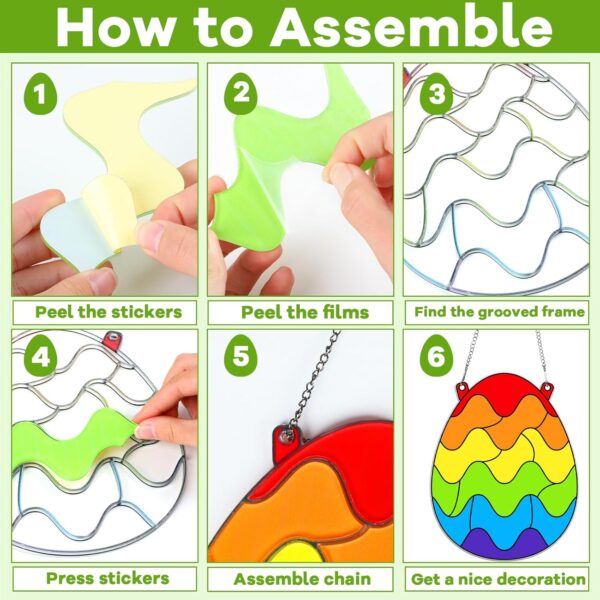 How to Assemble

1
Peel the stickers

2
Peel the films

3
Find the grooved frame

4
Press stickers

5
Assemble chain

6
Get a nice decoration