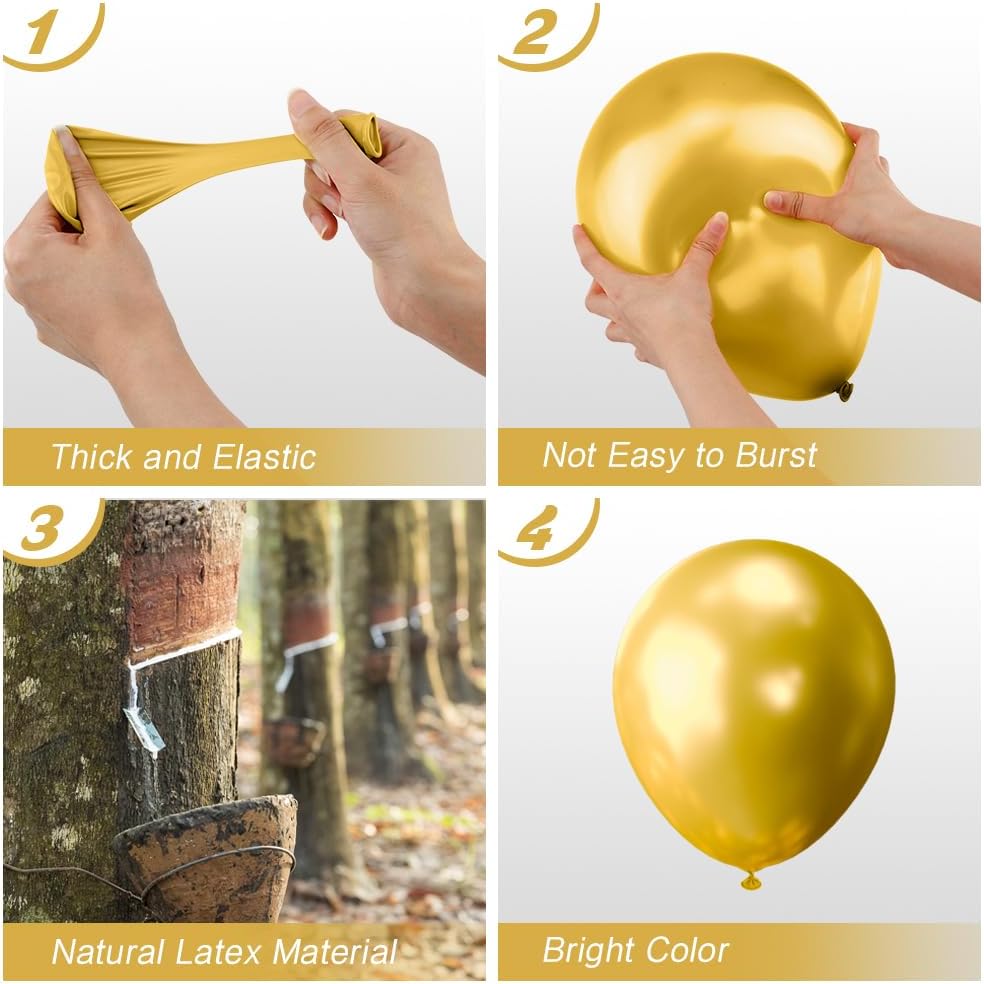 1

Thick and Elastic

2

Not Easy to Burst

3

Natural Latex Material

4

Bright Color