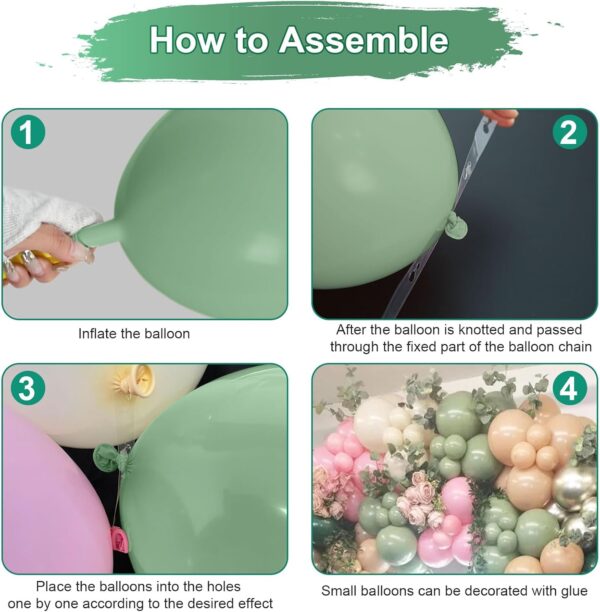 How to Assemble

1

Inflate the balloon

2

After the balloon is knotted and passed through the fixed part of the balloon chain

3

Place the balloons into the holes one by one according to the desired effect

4

Small balloons can be decorated with glue