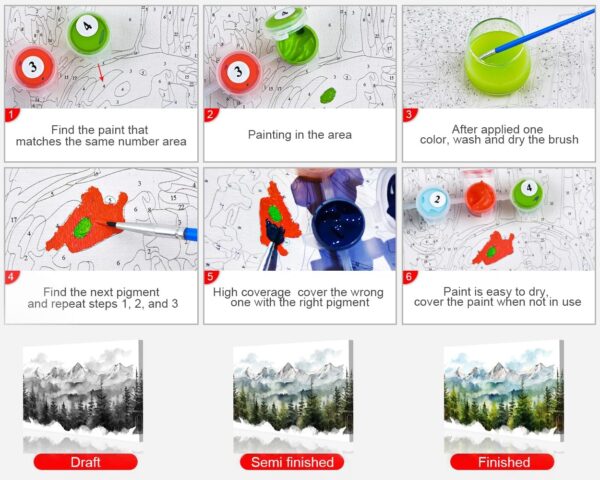 1
Find the paint that matches the same number area

2
Painting in the area

3
After applied one color, wash and dry the brush

4
Find the next pigment and repeat steps 1, 2, and 3

5
High coverage cover the wrong one with the right pigment

6
Paint is easy to dry, cover the paint when not in use

Draft

Semi finished

Finished