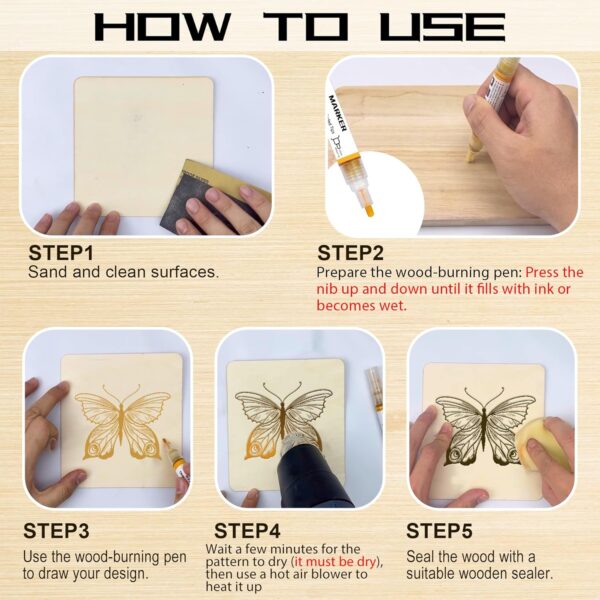 HOW TO USE

MARKER

STEP1
Sand and clean surfaces.

STEP2
Prepare the wood-burning pen: Press the nib up and down until it fills with ink or becomes wet.

STEP3
Use the wood-burning pen to draw your design.

STEP4
Wait a few minutes for the pattern to dry (it must be dry), then use a hot air blower to heat it up

STEP5
Seal the wood with a suitable wooden sealer.