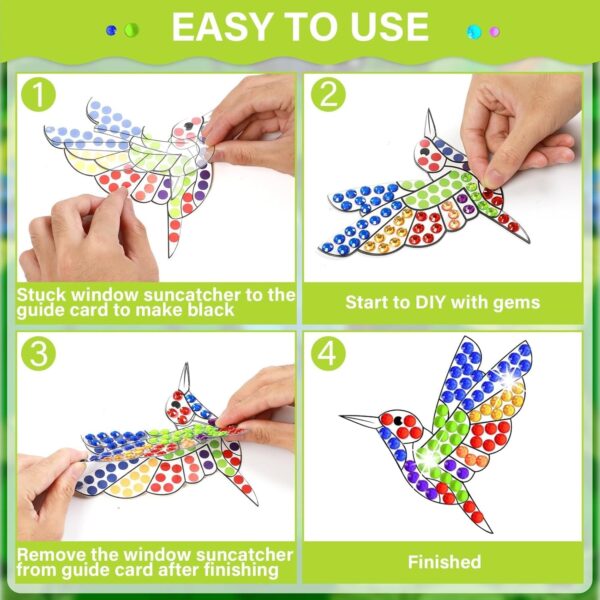 EASY TO USE

1

Stuck window suncatcher to the guide card to make black

2

Start to DIY with gems

3

Remove the window suncatcher from guide card after finishing

4

Finished