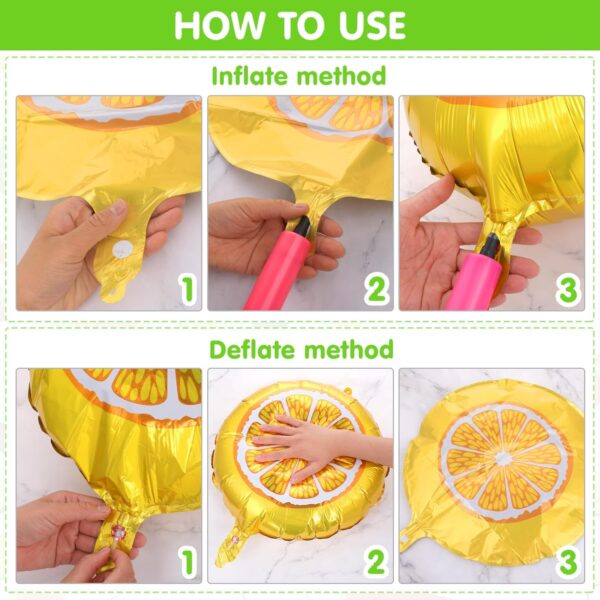 HOW TO USE

Inflate method

1

2

3

Deflate method

1

2

3