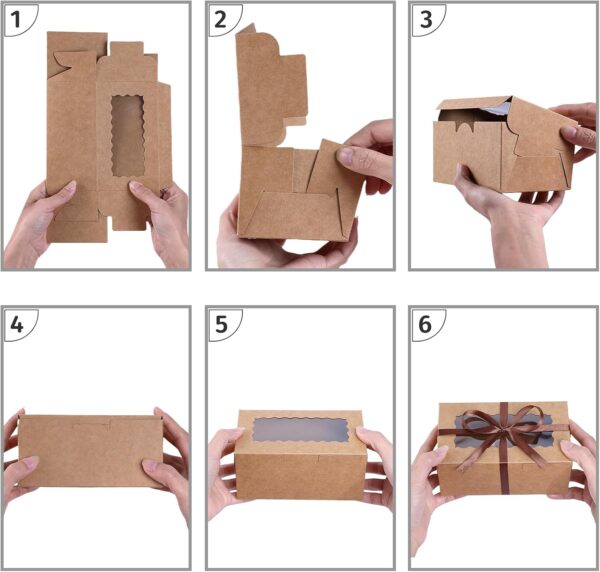 1

2

3

4

5

6