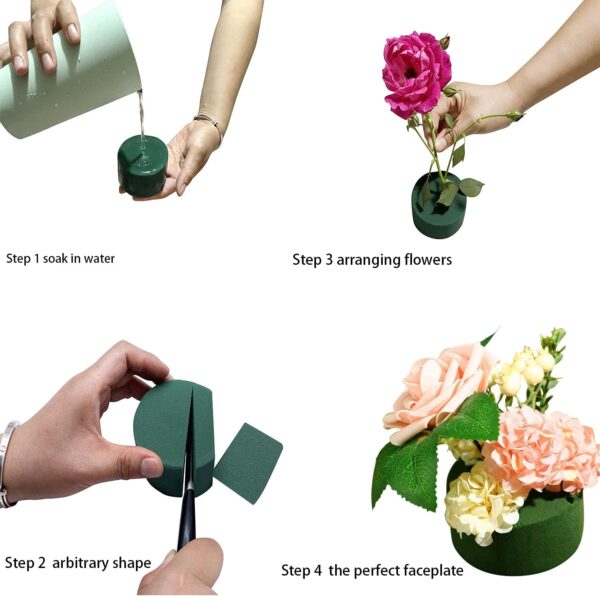 Step 1 soak in water

Step 3 arranging flowers

Step 2 arbitrary shape

Step 4 the perfect faceplate