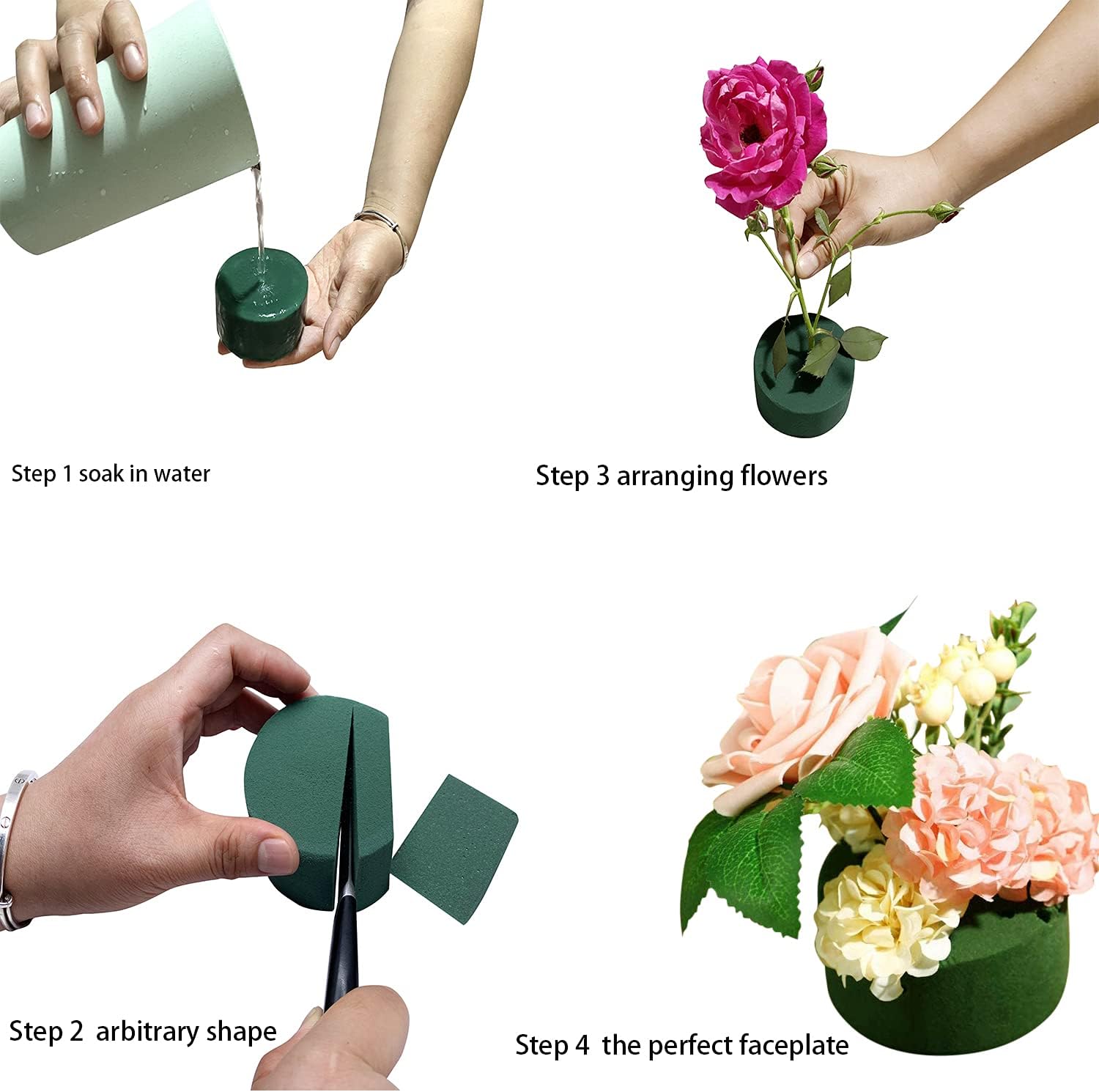 Step 1 soak in water

Step 3 arranging flowers

Step 2 arbitrary shape

Step 4 the perfect faceplate