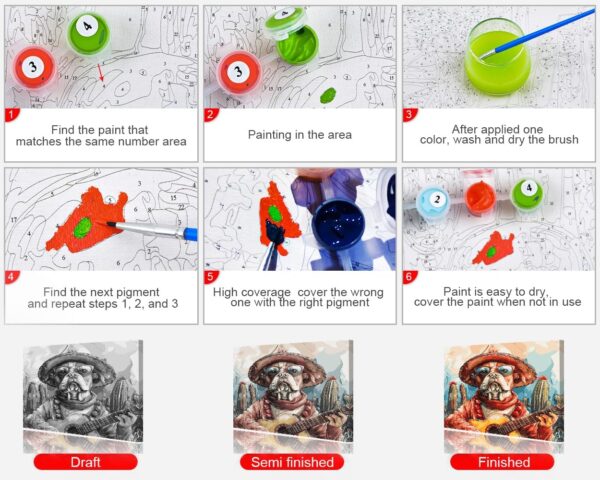 1
Find the paint that matches the same number area

2
Painting in the area

3
After applied one color, wash and dry the brush

4
Find the next pigment and repeat steps 1, 2, and 3

5
High coverage cover the wrong one with the right pigment

6
Paint is easy to dry, cover the paint when not in use

Draft

Semi finished

Finished