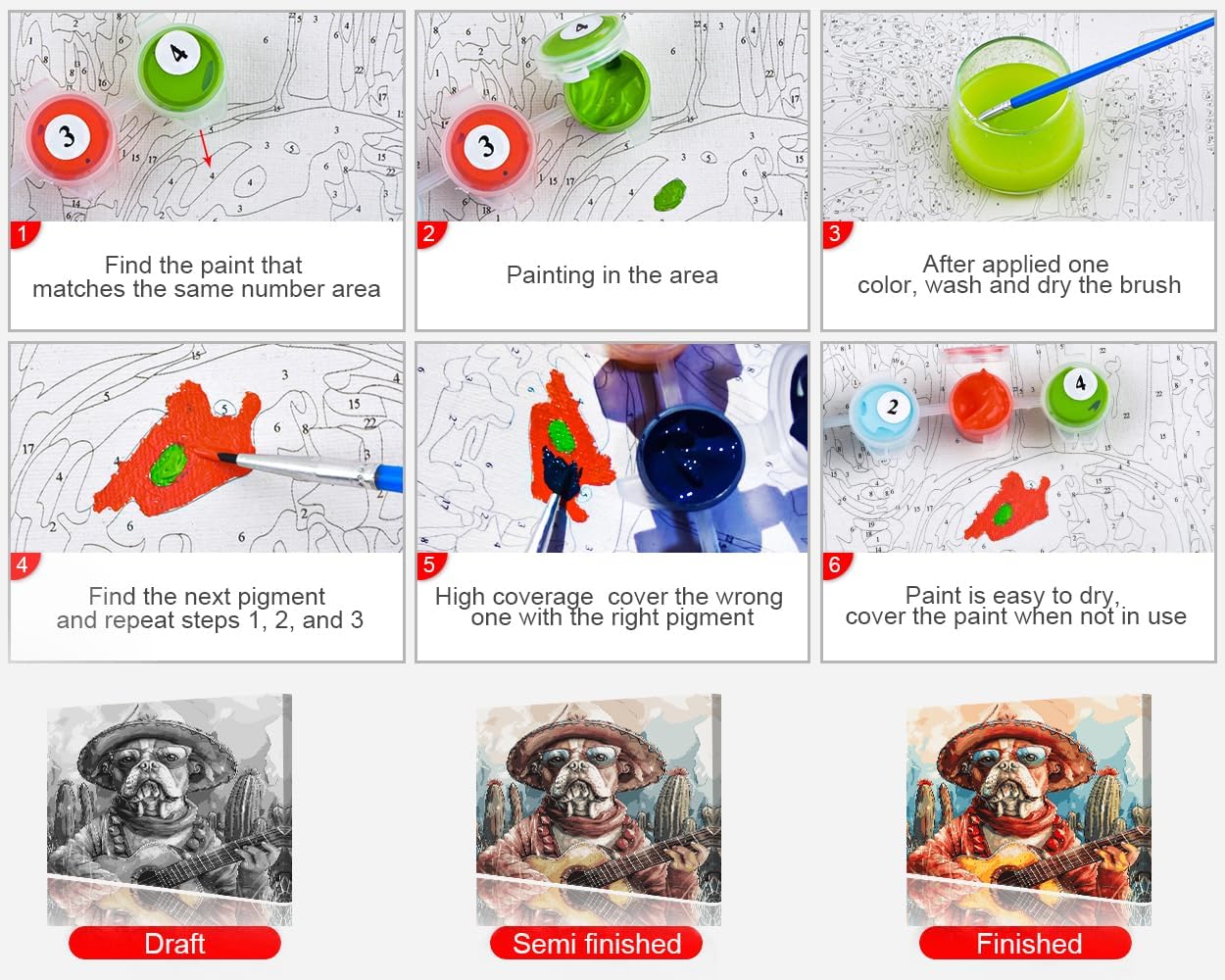 1

Find the paint that matches the same number area

2

Painting in the area

3

After applied one color, wash and dry the brush

4

Find the next pigment and repeat steps 1, 2, and 3

5

High coverage cover the wrong one with the right pigment

6

Paint is easy to dry, cover the paint when not in use

Draft

Semi finished

Finished