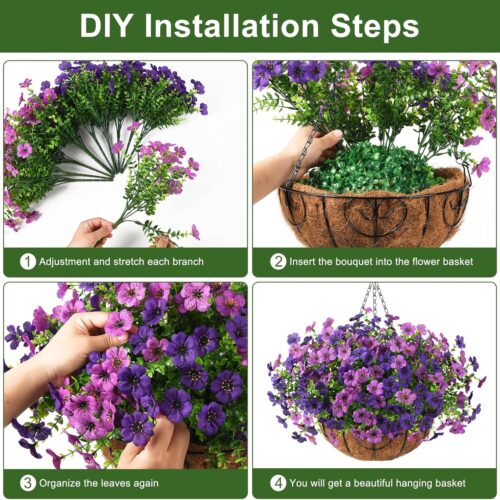 DIY Installation Steps

1 Adjustment and stretch each branch

2 Insert the bouquet into the flower basket

3 Organize the leaves again

4 You will get a beautiful hanging basket