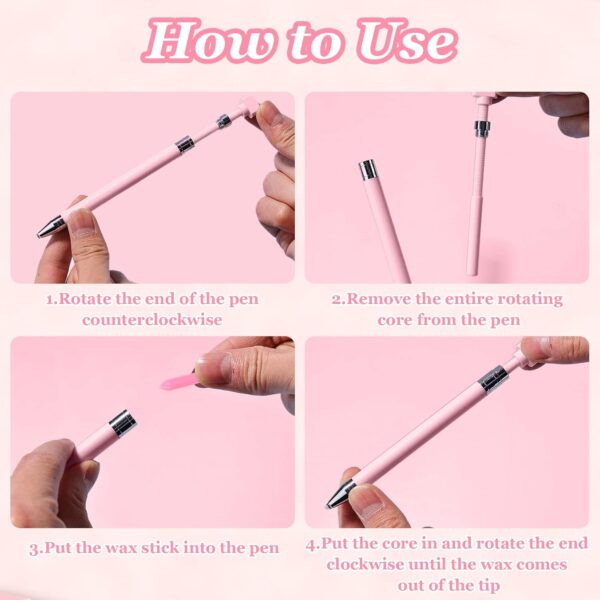 How to Use

1.Rotate the end of the pen counterclockwise

2.Remove the entire rotating core from the pen

3.Put the wax stick into the pen

4.Put the core in and rotate the end clockwise until the wax comes out of the tip