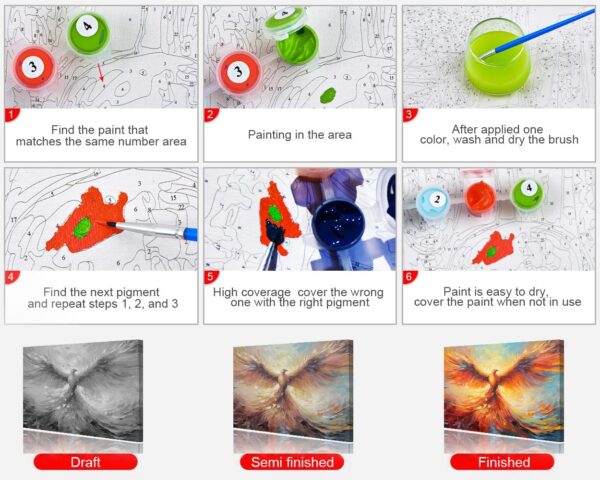 1
Find the paint that matches the same number area

2
Painting in the area

3
After applied one color, wash and dry the brush

4
Find the next pigment and repeat steps 1, 2, and 3

5
High coverage cover the wrong one with the right pigment

6
Paint is easy to dry, cover the paint when not in use

Draft

Semi finished

Finished