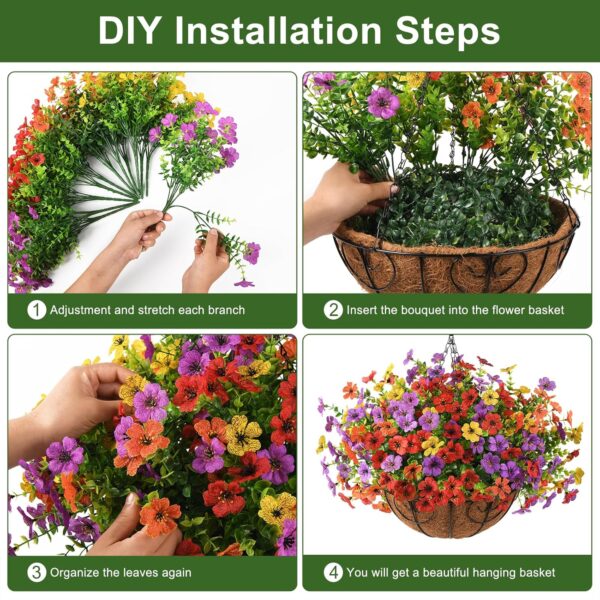 DIY Installation Steps

1 Adjustment and stretch each branch

2 Insert the bouquet into the flower basket

3 Organize the leaves again

4 You will get a beautiful hanging basket