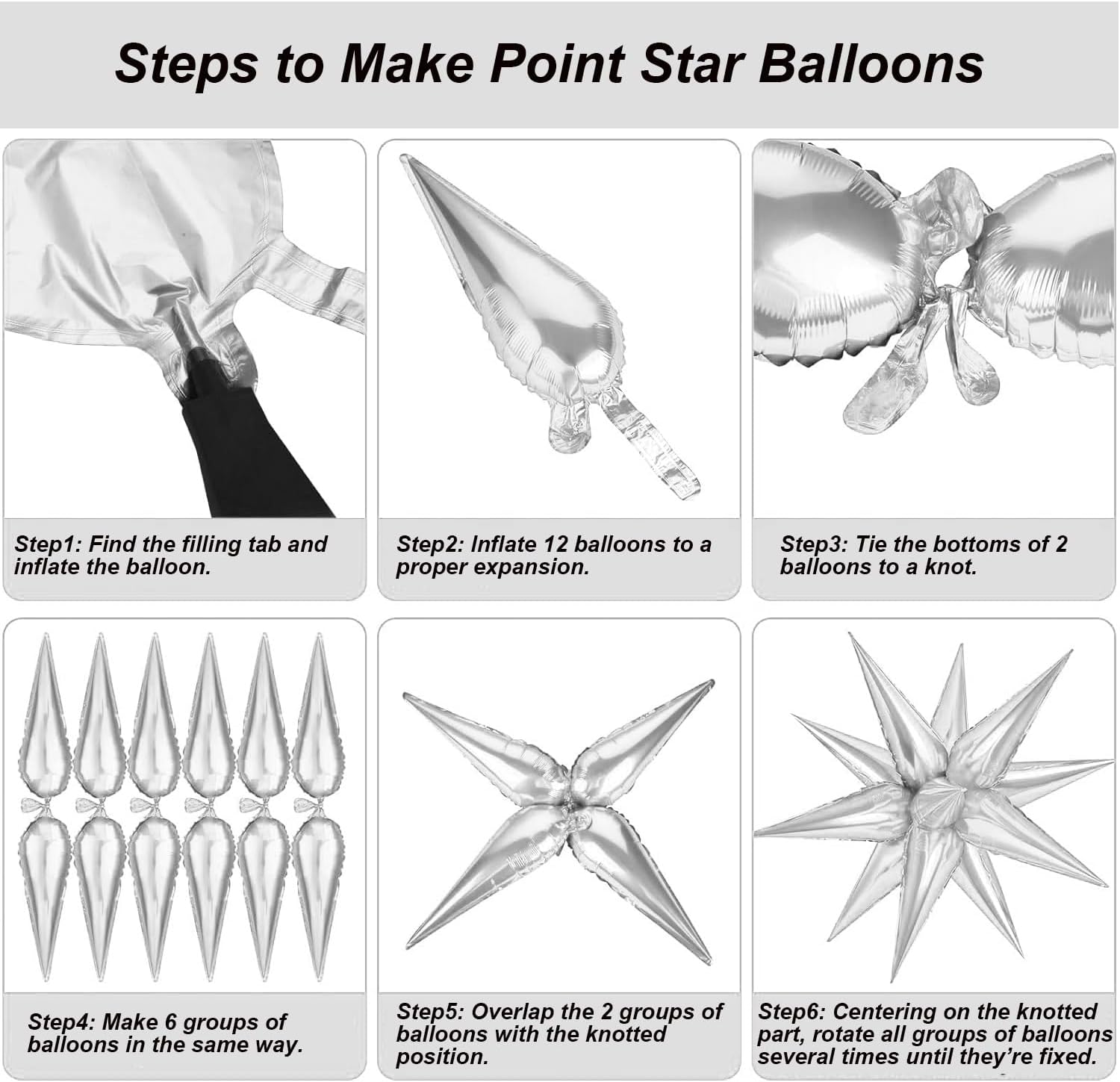 Steps to Make Point Star Balloons

Step1: Find the filling tab and inflate the balloon.

Step2: Inflate 12 balloons to a proper expansion.

Step3: Tie the bottoms of 2 balloons to a knot.

Step4: Make 6 groups of balloons in the same way.

Step5: Overlap the 2 groups of balloons with the knotted position.

Step6: Centering on the knotted part, rotate all groups of balloons several times until they're fixed.