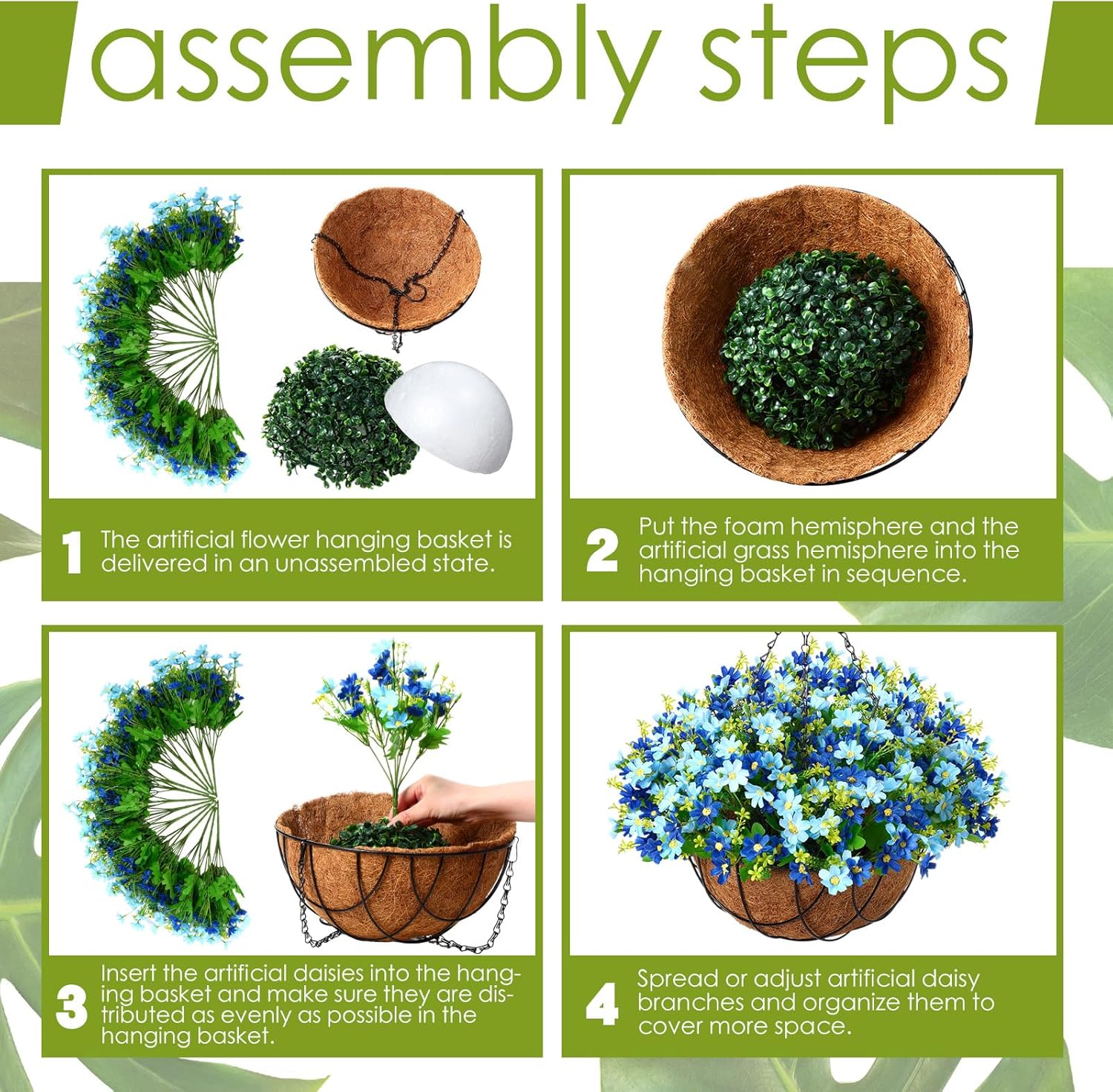 assembly steps

1 The artificial flower hanging basket is delivered in an unassembled state.

2 Put the foam hemisphere and the artificial grass hemisphere into the hanging basket in sequence.

3 Insert the artificial daisies into the hanging basket and make sure they are distributed as evenly as possible in the hanging basket.

4 Spread or adjust artificial daisy branches and organize them to cover more space.