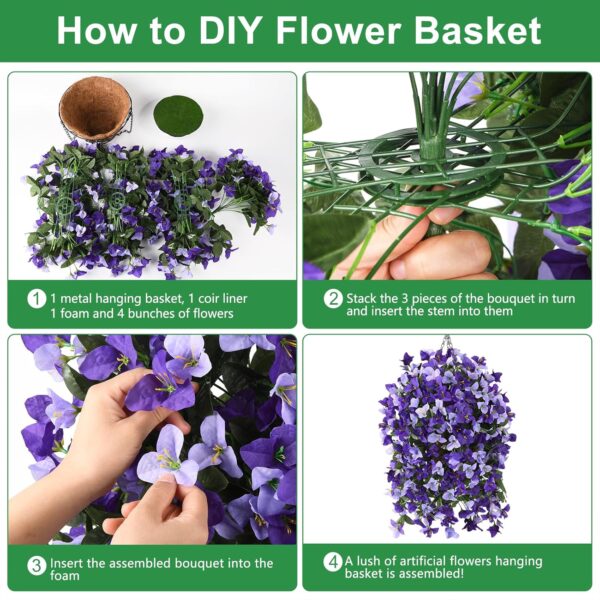 How to DIY Flower Basket

1 1 metal hanging basket, 1 coir liner
1 foam and 4 bunches of flowers

2 Stack the 3 pieces of the bouquet in turn and insert the stem into them

3 Insert the assembled bouquet into the foam

4 A lush of artificial flowers hanging basket is assembled!