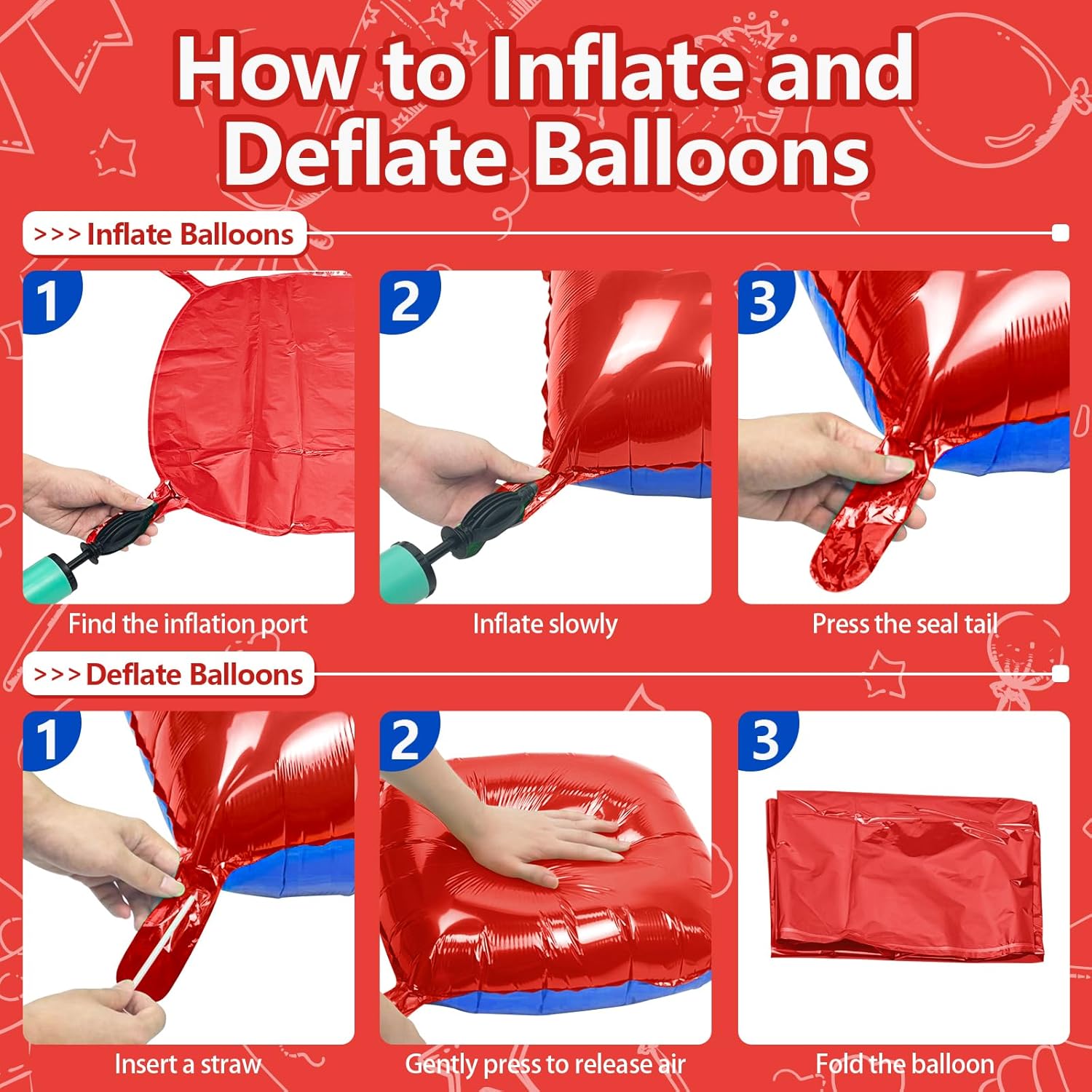 How to Inflate and Deflate Balloons

>>> Inflate Balloons

1

Find the inflation port

2

Inflate slowly

3

Press the seal tail

>>> Deflate Balloons

1

Insert a straw

2

Gently press to release air

3

Fold the balloon