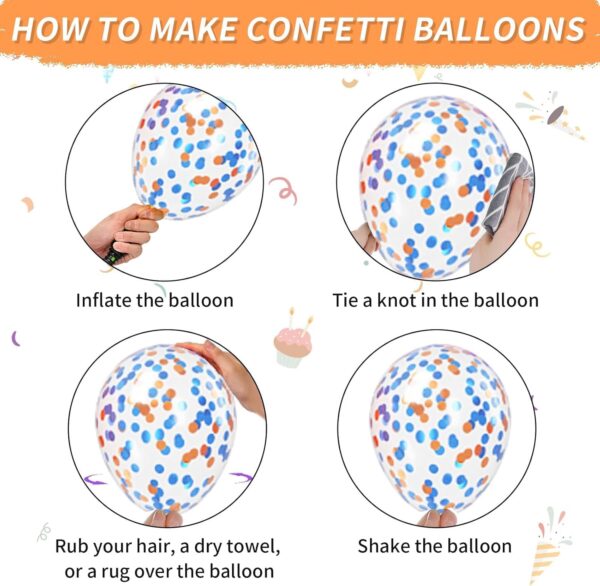 HOW TO MAKE CONFETTI BALLOONS

Inflate the balloon

Tie a knot in the balloon

Rub your hair, a dry towel, or a rug over the balloon

Shake the balloon