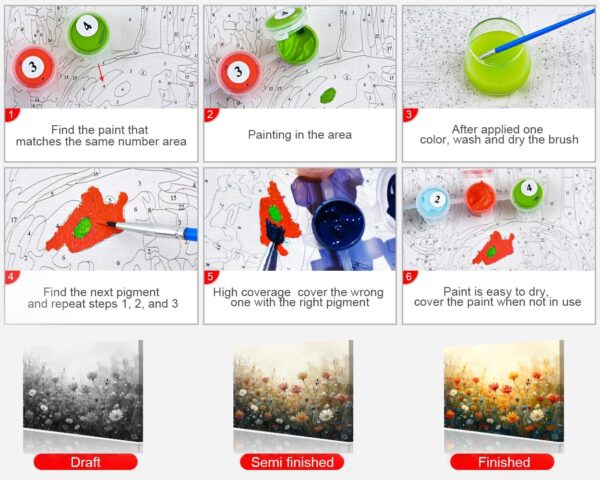 1
Find the paint that matches the same number area

2
Painting in the area

3
After applied one color, wash and dry the brush

4
Find the next pigment and repeat steps 1, 2, and 3

5
High coverage cover the wrong one with the right pigment

6
Paint is easy to dry, cover the paint when not in use

Draft

Semi finished

Finished