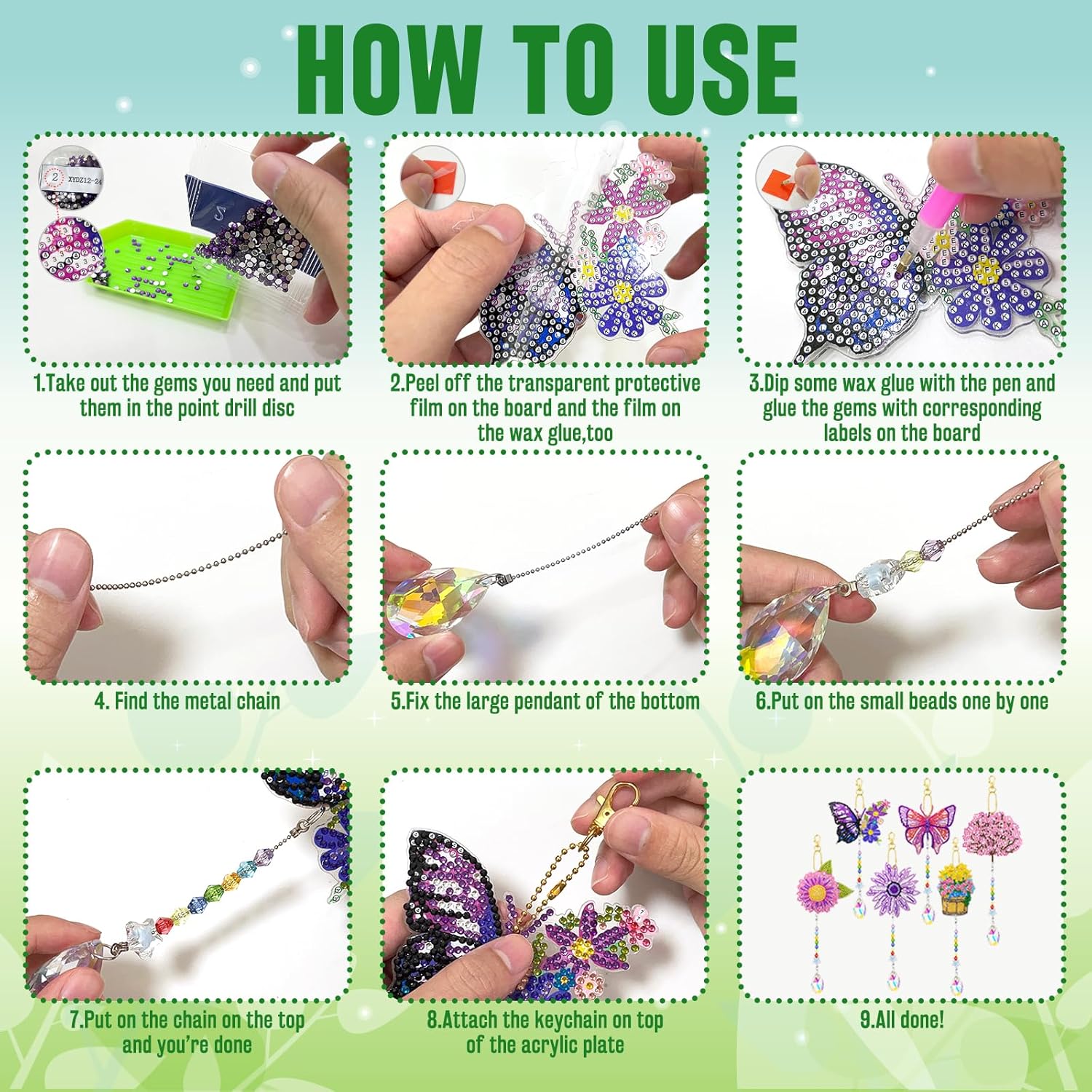 HOW TO USE

2 XYDZ12-24

1.Take out the gems you need and put them in the point drill disc

2.Peel off the transparent protective film on the board and the film on the wax glue,too

3.Dip some wax glue with the pen and glue the gems with corresponding labels on the board

4. Find the metal chain

5.Fix the large pendant of the bottom

6.Put on the small beads one by one

7.Put on the chain on the top and you're done

8.Attach the keychain on top of the acrylic plate

9.All done!