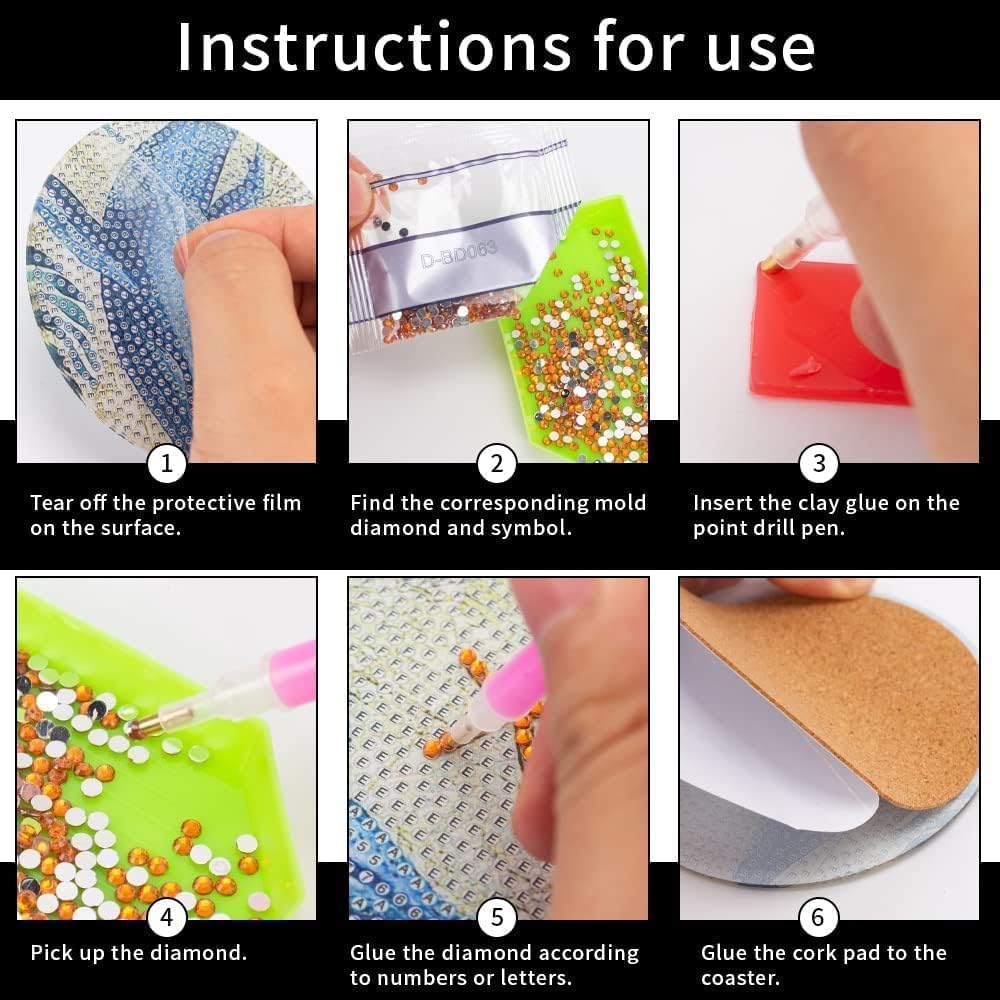 Instructions for use

D-BD063

1
Tear off the protective film on the surface.

2
Find the corresponding mold diamond and symbol.

3
Insert the clay glue on the point drill pen.

4
Pick up the diamond.

5
Glue the diamond according to numbers or letters.

6
Glue the cork pad to the coaster.