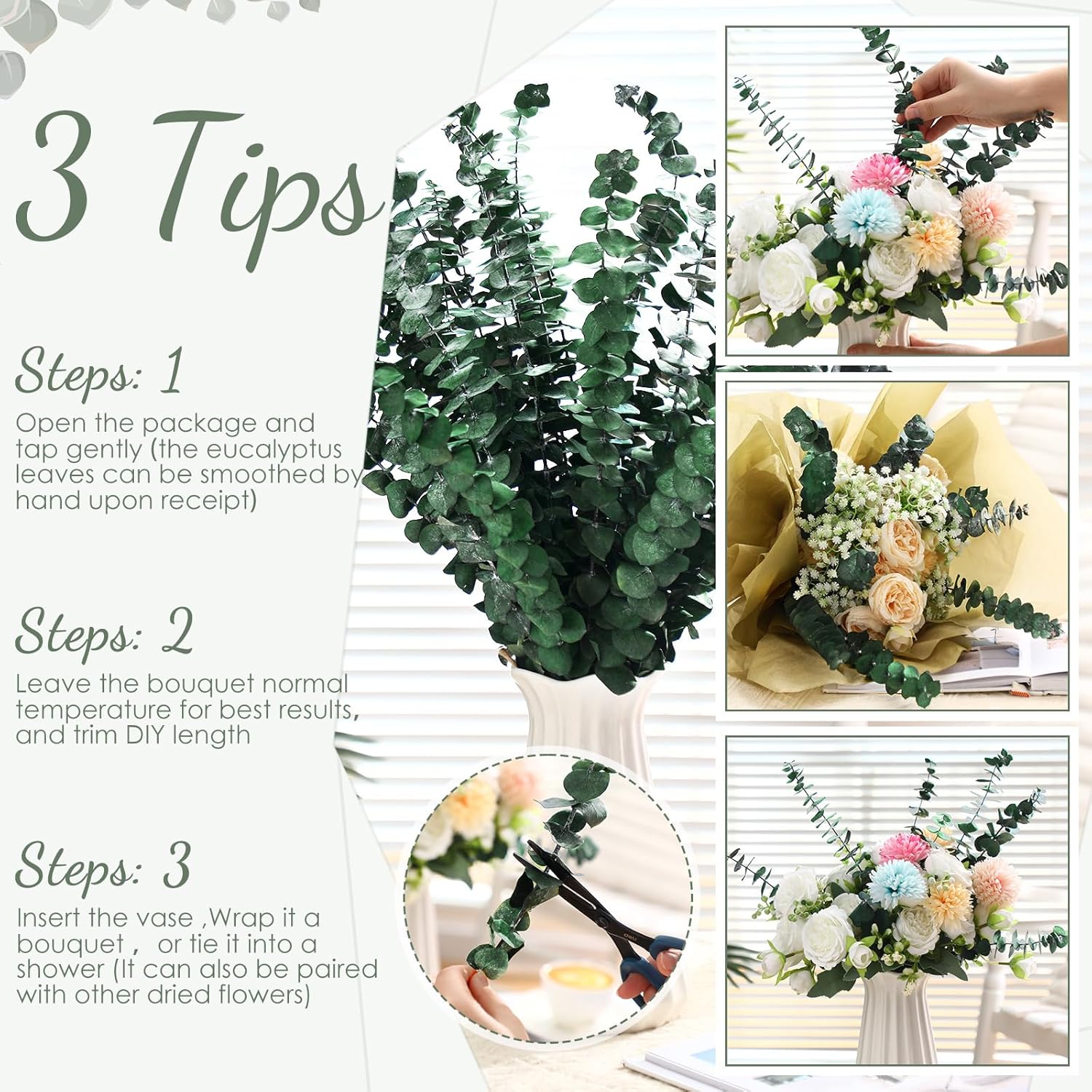 3 Tips

Steps: 1

Open the package and tap gently (the eucalyptus leaves can be smoothed by hand upon receipt)

Steps: 2

Leave the bouquet normal temperature for best results, and trim DIY length

Steps: 3

Insert the vase ,Wrap it a bouquet , or tie it into a shower (It can also be paired with other dried flowers)