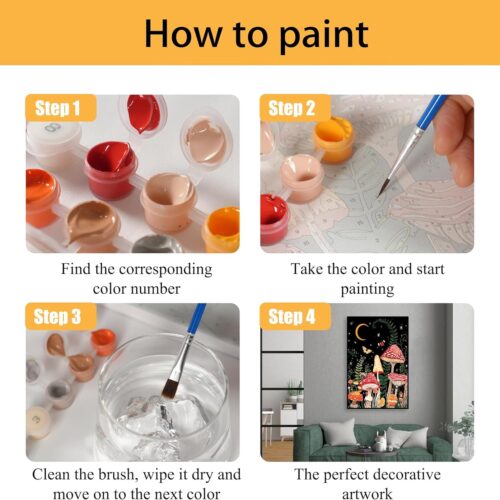 How to paint

Step 1

Find the corresponding color number

Step 2

Take the color and start painting

Step 3

Clean the brush, wipe it dry and move on to the next color

Step 4

The perfect decorative artwork