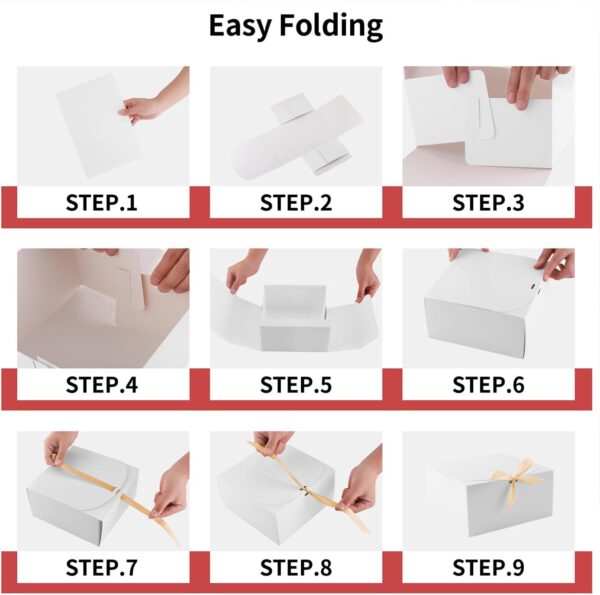 Easy Folding

STEP.1

STEP.2

STEP.3

STEP.4

STEP.5

STEP.6

STEP.7

STEP.8

STEP.9