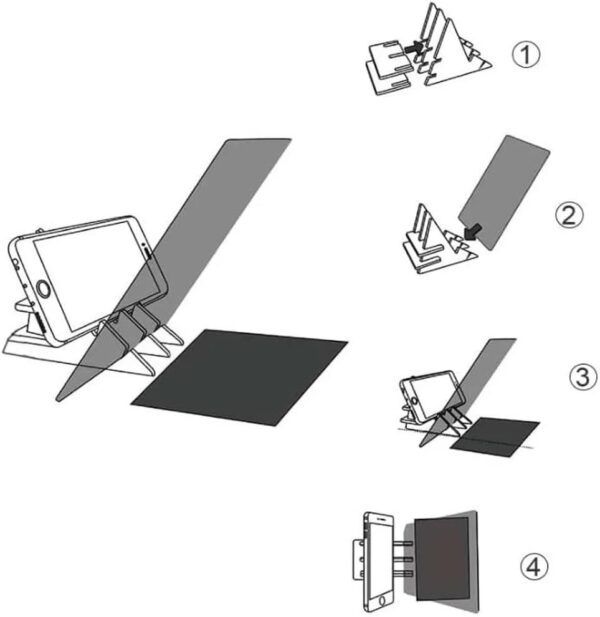 ①

②

③

④