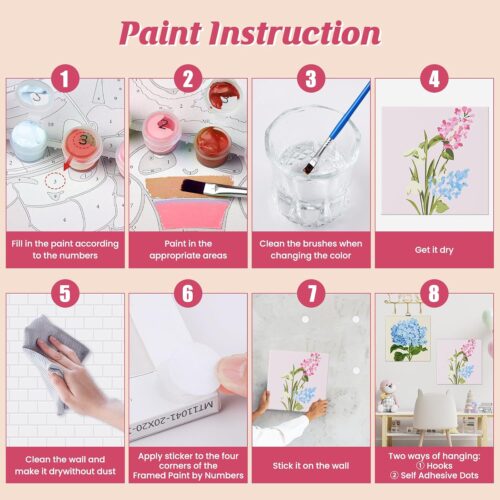 Paint Instruction

1

Fill in the paint according to the numbers

2

Paint in the appropriate areas

3

Clean the brushes when changing the color

4

Get it dry

5

Clean the wall and make it drywithout dust

6

MT11041-20X20-

Apply sticker to the four corners of the Framed Paint by Numbers

7

Stick it on the wall

8

Two ways of hanging:
① Hooks
② Self Adhesive Dots