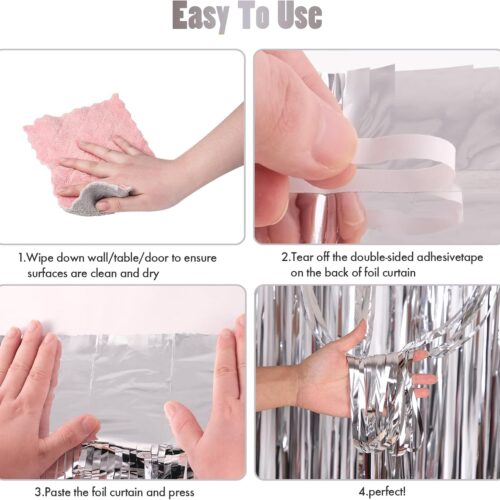 Easy To Use

1.Wipe down wall/table/door to ensure surfaces are clean and dry

2.Tear off the double-sided adhesivetape on the back of foil curtain

3.Paste the foil curtain and press

4.perfect!