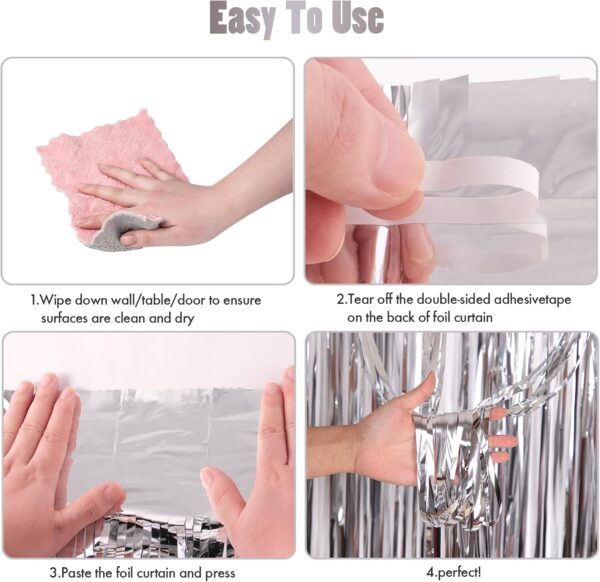 Easy To Use

1.Wipe down wall/table/door to ensure surfaces are clean and dry

2.Tear off the double-sided adhesivetape on the back of foil curtain

3.Paste the foil curtain and press

4.perfect!