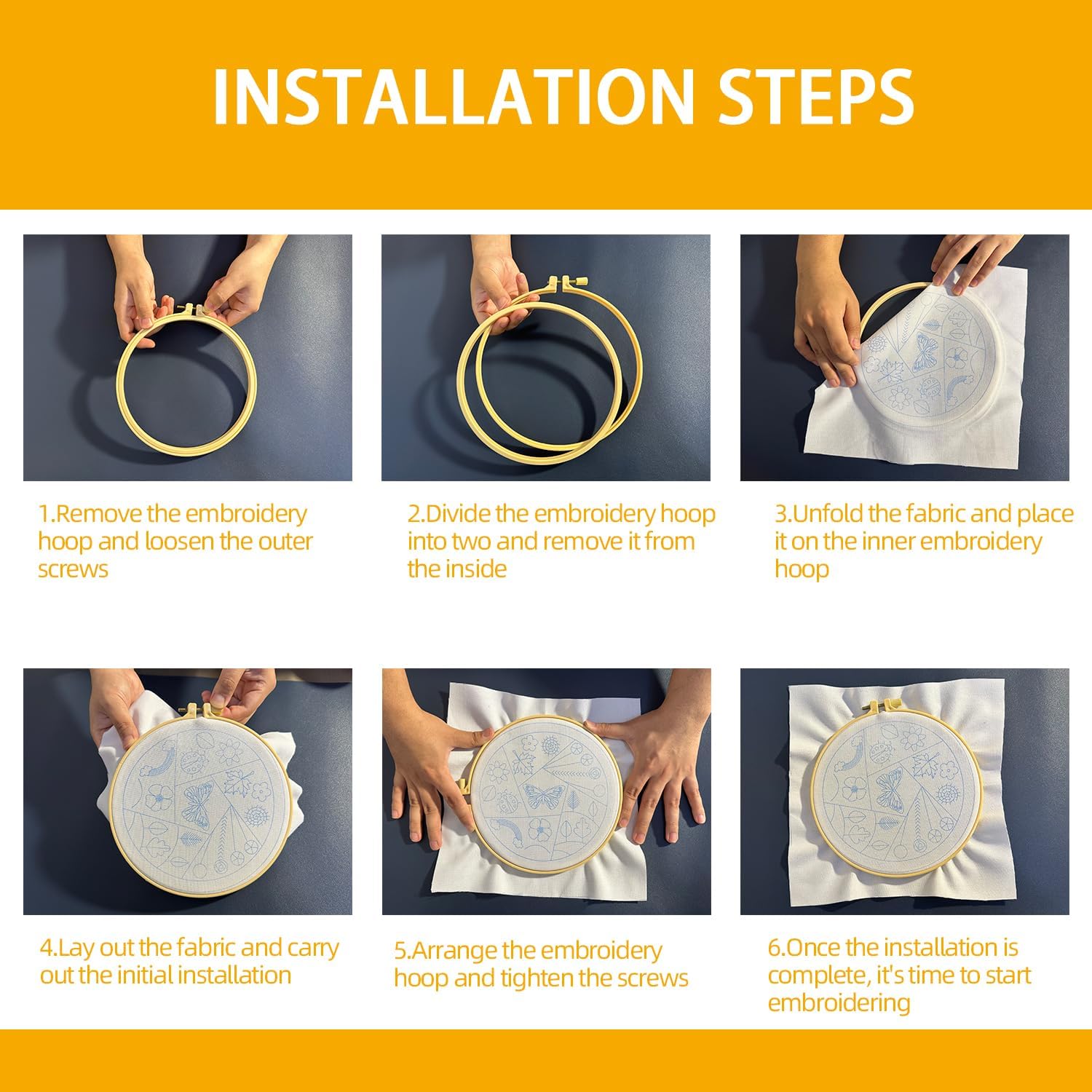 INSTALLATION STEPS

1.Remove the embroidery hoop and loosen the outer screws

2.Divide the embroidery hoop into two and remove it from the inside

3.Unfold the fabric and place it on the inner embroidery hoop

4.Lay out the fabric and carry out the initial installation

5.Arrange the embroidery hoop and tighten the screws

6.Once the installation is complete, it's time to start embroidering