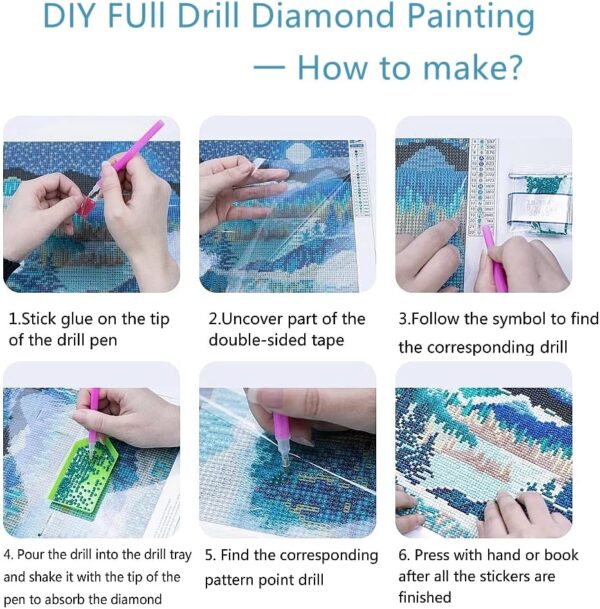 DIY FUll Drill Diamond Painting

— How to make?

1.Stick glue on the tip of the drill pen

2.Uncover part of the double-sided tape

3.Follow the symbol to find the corresponding drill

4. Pour the drill into the drill tray and shake it with the tip of the pen to absorb the diamond

5. Find the corresponding pattern point drill

6. Press with hand or book after all the stickers are finished