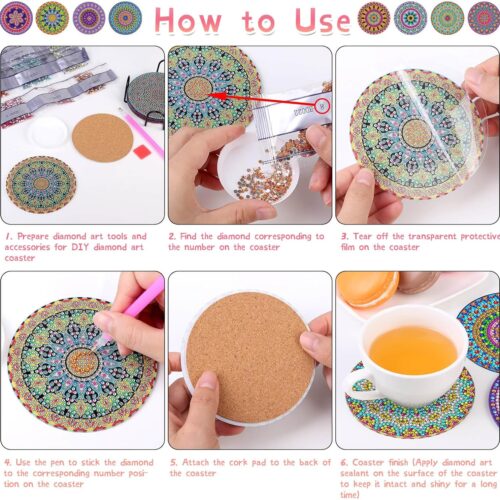 How to Use

1. Prepare diamond art tools and accessories for DIY diamond art coaster

2. Find the diamond corresponding to the number on the coaster

3. Tear off the transparent protective film on the coaster

4. Use the pen to stick the diamond to the corresponding number position on the coaster

5. Attach the cork pad to the back of the coaster

6. Coaster finish (Apply diamond art sealant on the surface of the coaster to keep it intact and shiny for a long time)