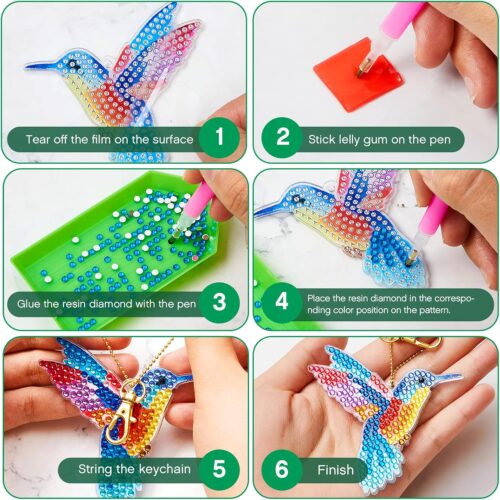 Tear off the film on the surface 1

2 Stick lelly gum on the pen

Glue the resin diamond with the pen 3

4 Place the resin diamond in the corresponding color position on the pattern.

String the keychain 5

6 Finish