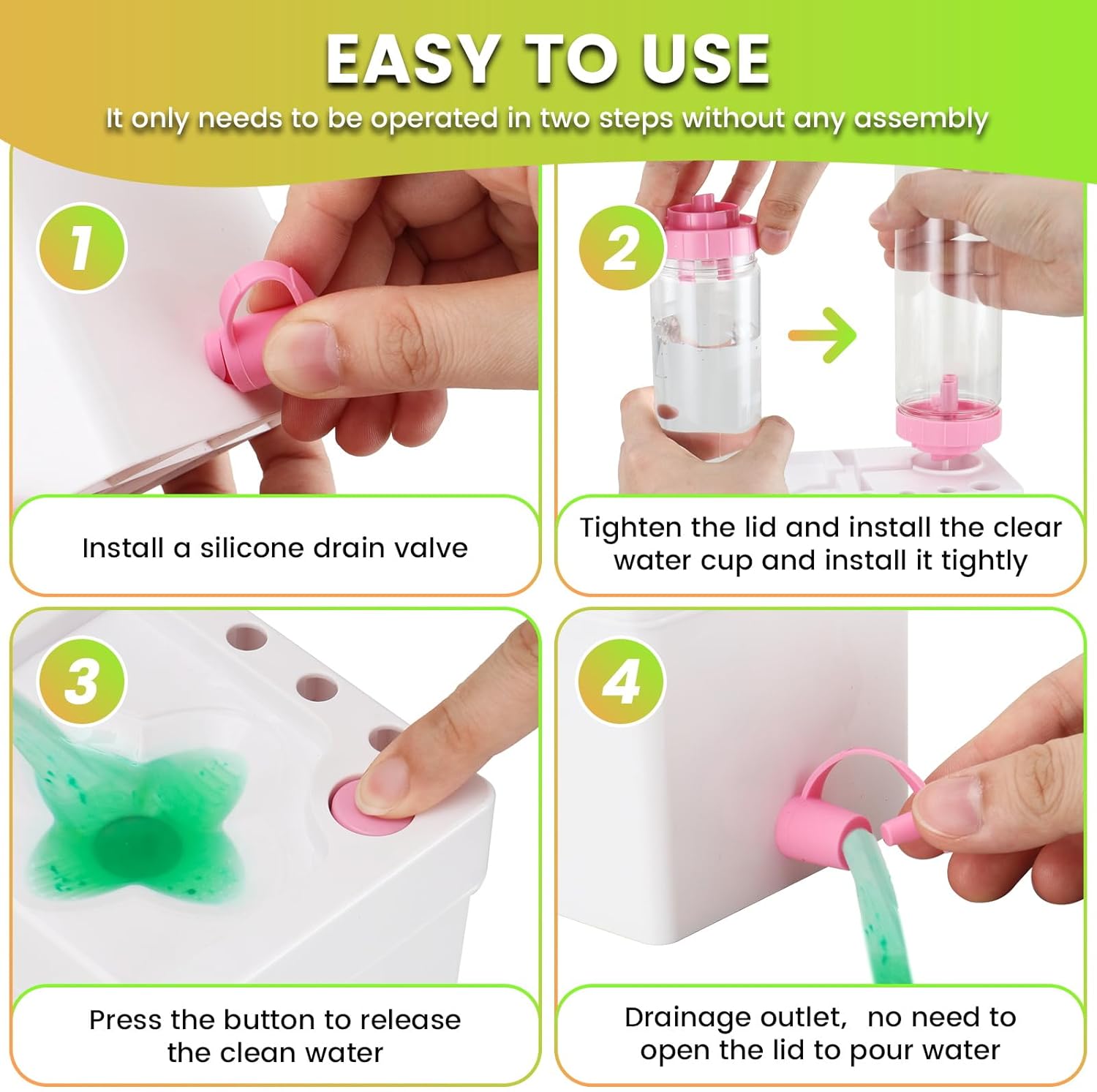 EASY TO USE

It only needs to be operated in two steps without any assembly

1

Install a silicone drain valve

2

Tighten the lid and install the clear water cup and install it tightly

3

Press the button to release the clean water

4

Drainage outlet, no need to open the lid to pour water