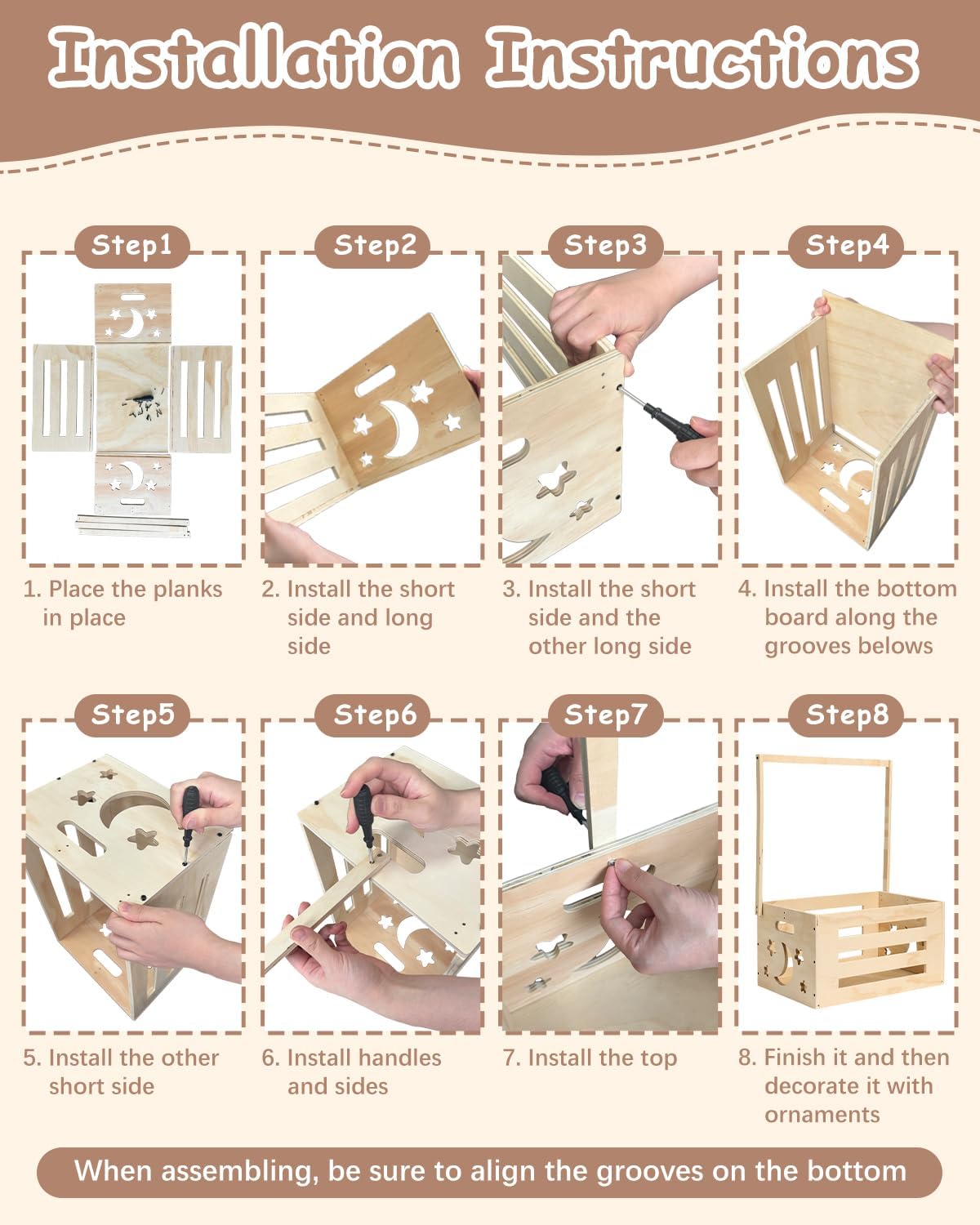 Installation Instructions

Step1

1. Place the planks in place

Step2

2. Install the short side and long side

Step3

3. Install the short side and the other long side

Step4

4. Install the bottom board along the grooves belows

Step5

5. Install the other short side

Step6

6. Install handles and sides

Step7

7. Install the top

Step8

8. Finish it and then decorate it with ornaments

When assembling, be sure to align the grooves on the bottom