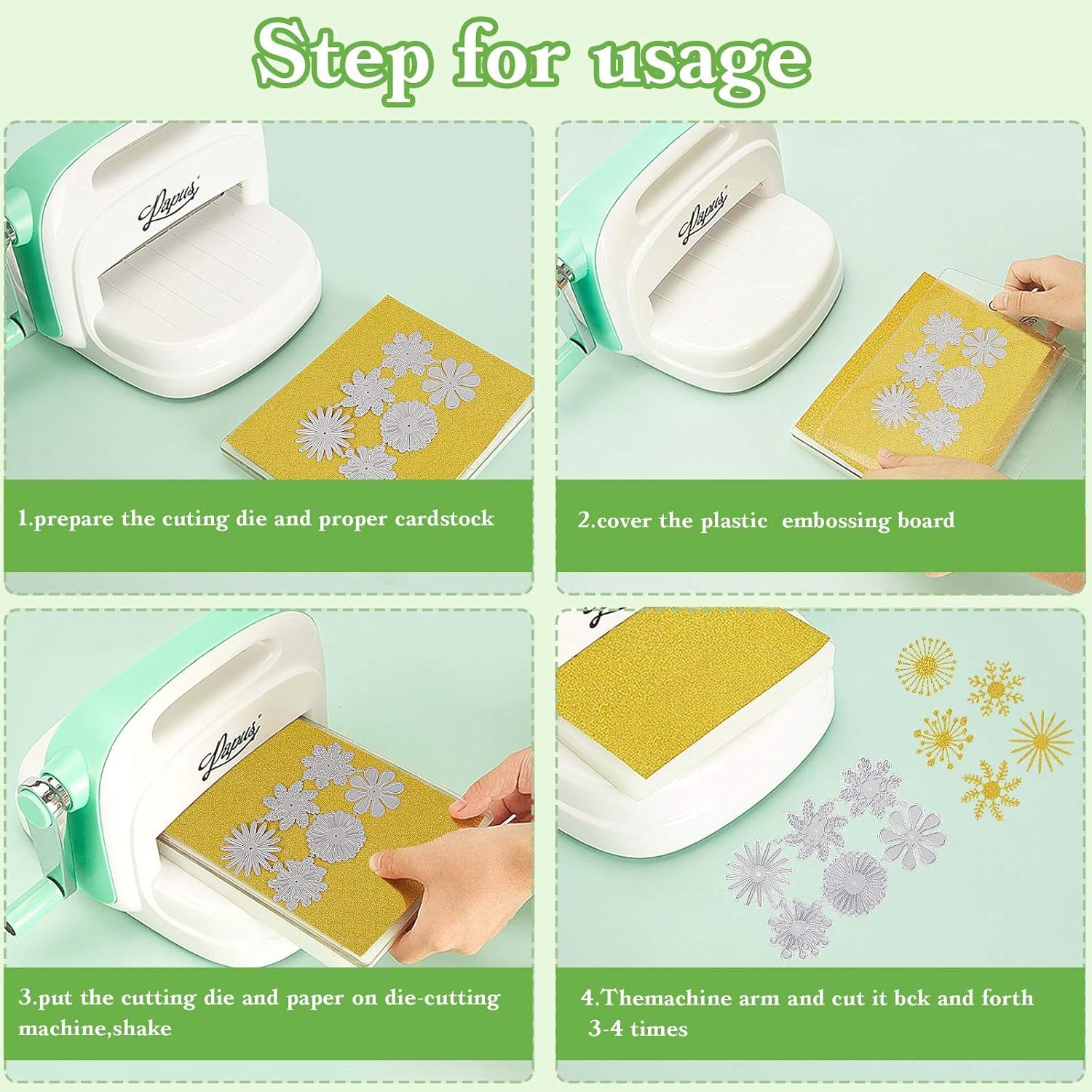 Step for usage

Lapus

1.prepare the cuting die and proper cardstock

Lapus

2.cover the plastic embossing board

Lapus

3.put the cutting die and paper on die-cutting machine,shake

4.Themachine arm and cut it bck and forth 3-4 times