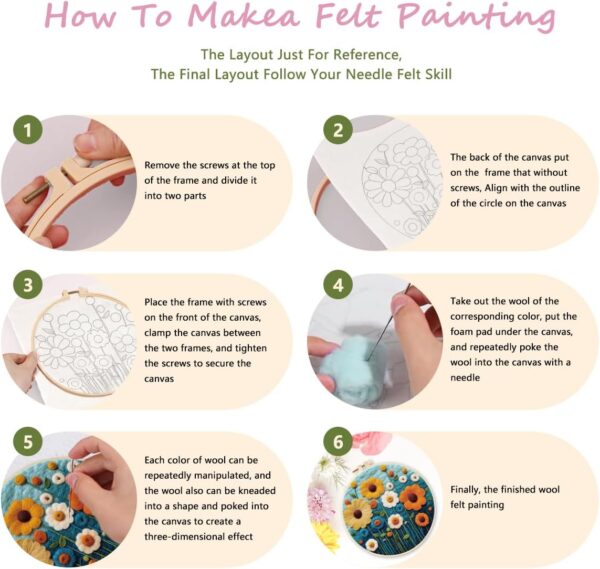 How To Makea Felt Painting

The Layout Just For Reference,
The Final Layout Follow Your Needle Felt Skill

1

Remove the screws at the top of the frame and divide it into two parts

2

The back of the canvas put on the frame that without screws, Align with the outline of the circle on the canvas

3

Place the frame with screws on the front of the canvas, clamp the canvas between the two frames, and tighten the screws to secure the canvas

4

Take out the wool of the corresponding color, put the foam pad under the canvas, and repeatedly poke the wool into the canvas with a needle

5

Each color of wool can be repeatedly manipulated, and the wool also can be kneaded into a shape and poked into the canvas to create a three-dimensional effect

6

Finally, the finished wool felt painting