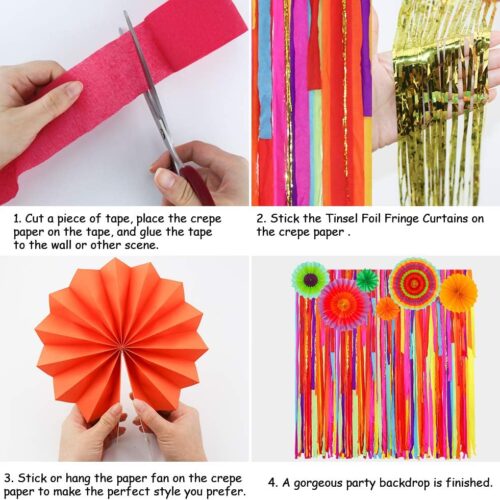 1. Cut a piece of tape, place the crepe paper on the tape, and glue the tape to the wall or other scene.

2. Stick the Tinsel Foil Fringe Curtains on the crepe paper .

3. Stick or hang the paper fan on the crepe paper to make the perfect style you prefer.

4. A gorgeous party backdrop is finished.