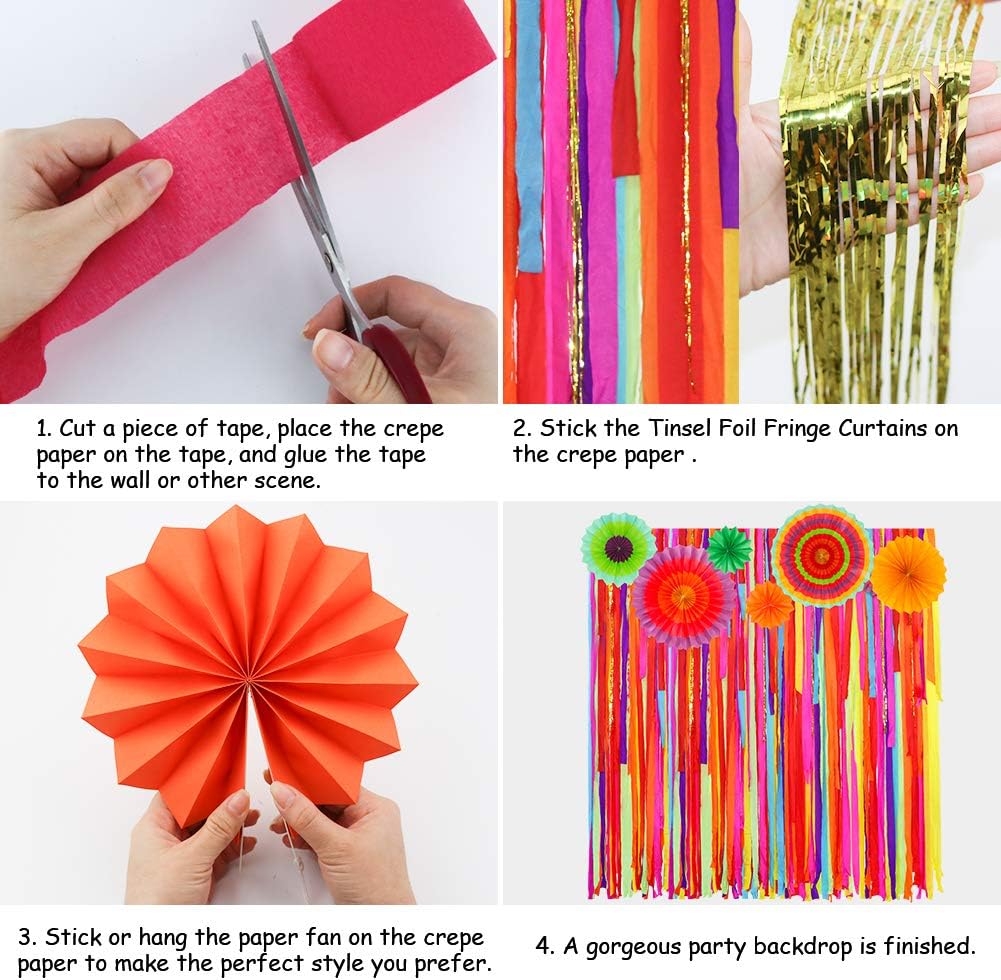 1. Cut a piece of tape, place the crepe paper on the tape, and glue the tape to the wall or other scene.

2. Stick the Tinsel Foil Fringe Curtains on the crepe paper .

3. Stick or hang the paper fan on the crepe paper to make the perfect style you prefer.

4. A gorgeous party backdrop is finished.