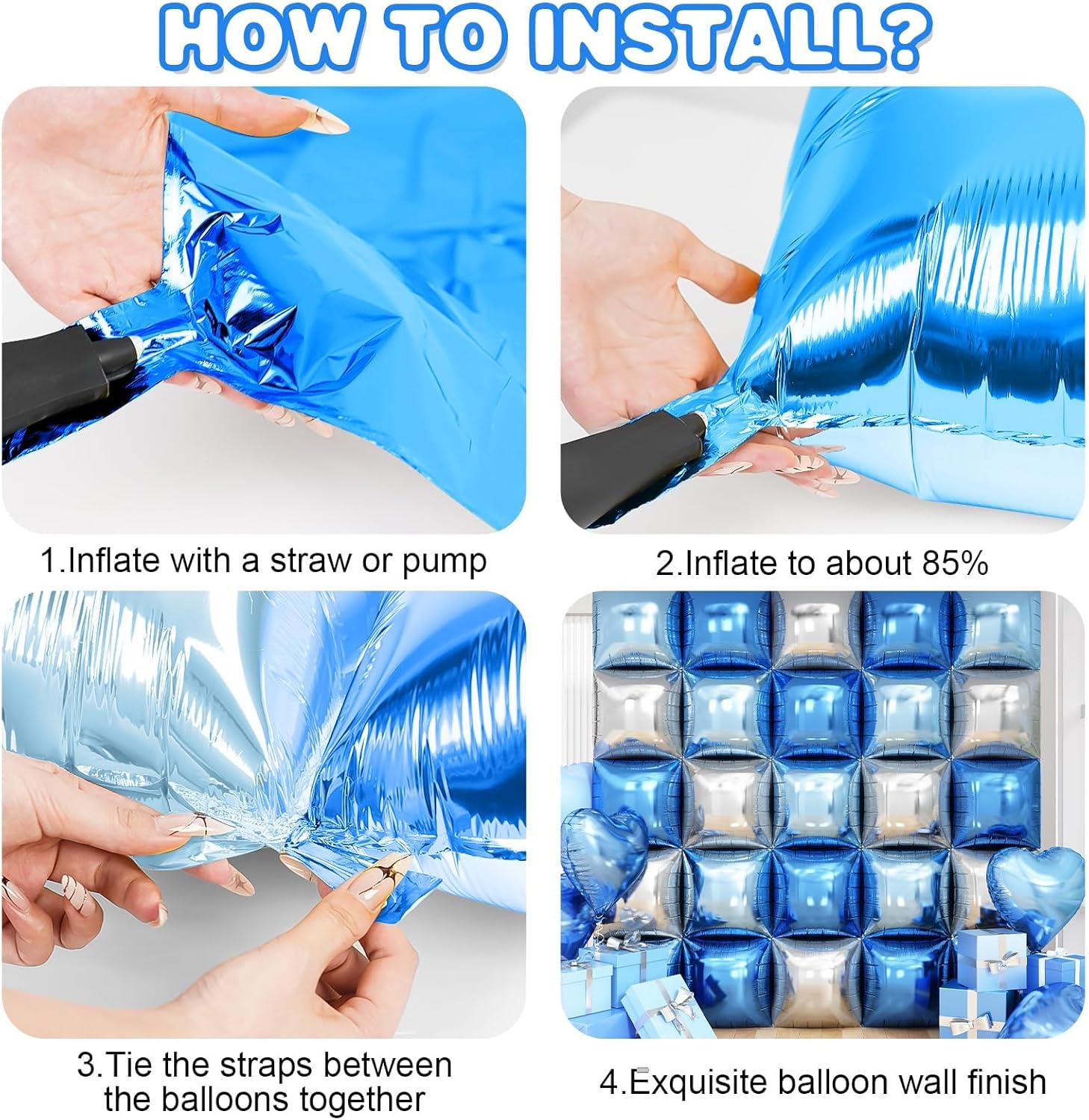 HOW TO INSTALL?

1.Inflate with a straw or pump

2.Inflate to about 85%

3.Tie the straps between the balloons together

4.Exquisite balloon wall finish