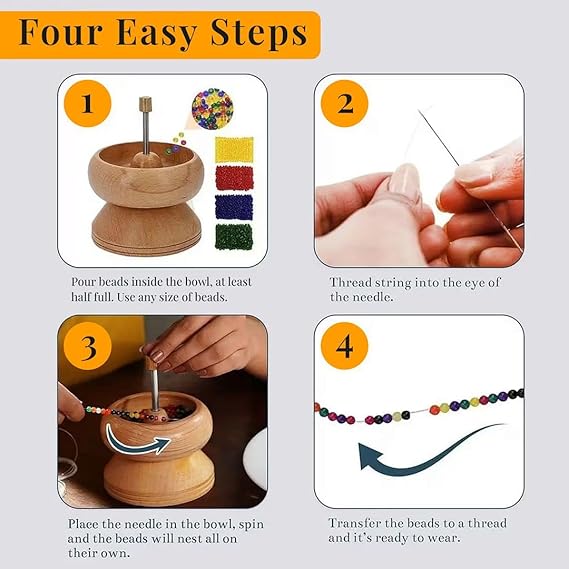 Four Easy Steps

1

Pour beads inside the bowl, at least half full. Use any size of beads.

2

Thread string into the eye of the needle.

3

Place the needle in the bowl, spin and the beads will nest all on their own.

4

Transfer the beads to a thread and it's ready to wear.