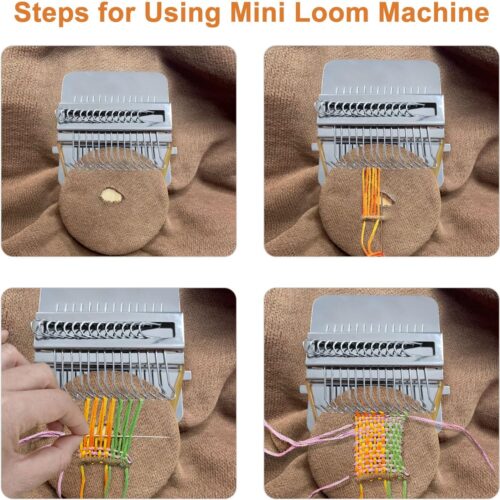 Steps for Using Mini Loom Machine