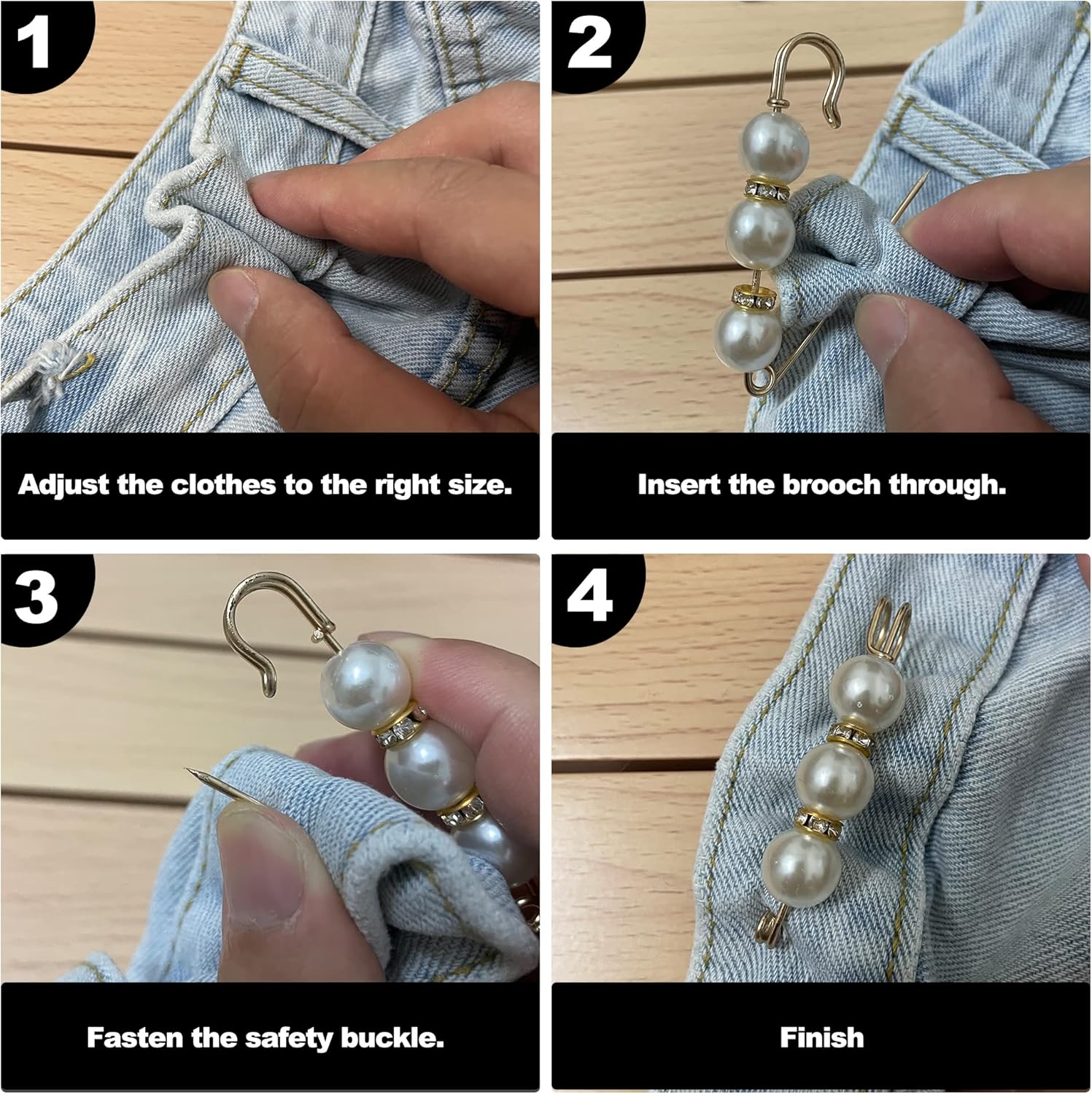 1

Adjust the clothes to the right size.

2

Insert the brooch through.

3

Fasten the safety buckle.

4

Finish