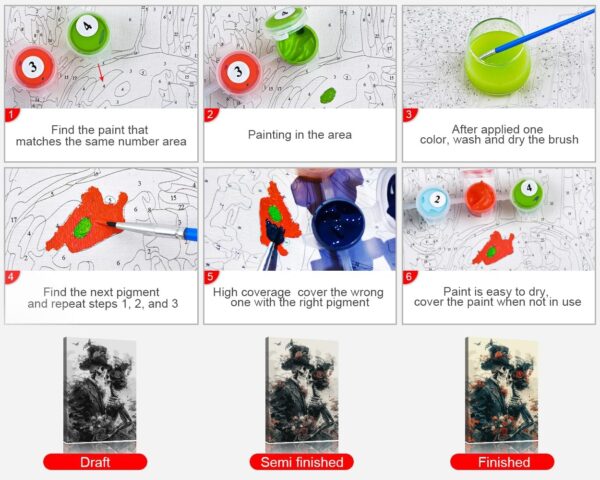 1
Find the paint that matches the same number area

2
Painting in the area

3
After applied one color, wash and dry the brush

4
Find the next pigment and repeat steps 1, 2, and 3

5
High coverage cover the wrong one with the right pigment

6
Paint is easy to dry, cover the paint when not in use

Draft

Semi finished

Finished